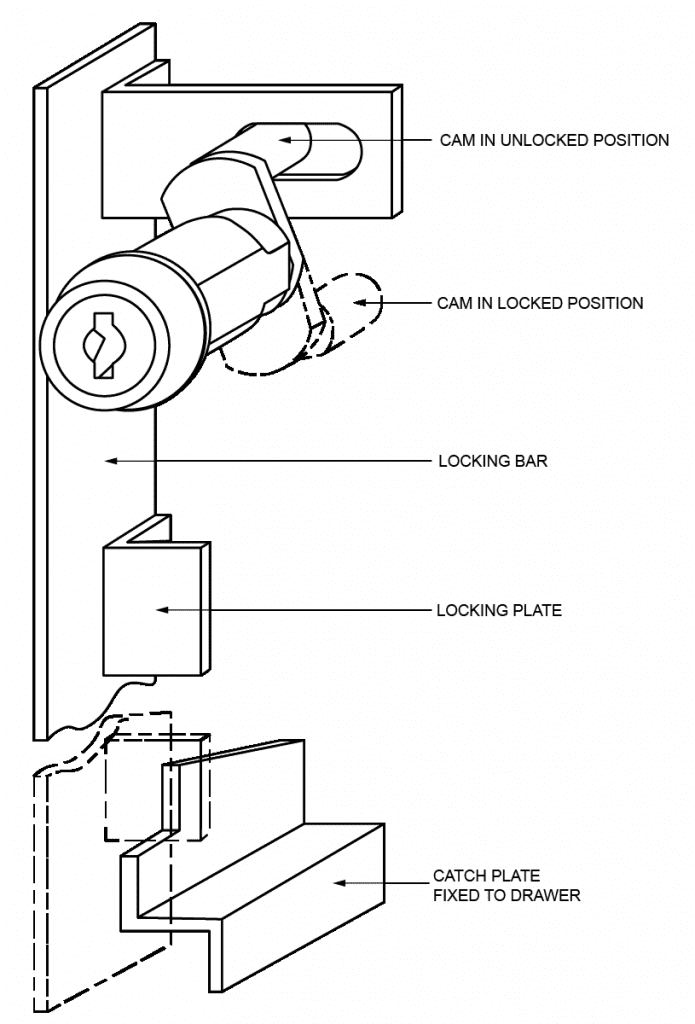 CAM IN UNLOCKED POSITION

CAM IN LOCKED POSITION

LOCKING BAR

LOCKING PLATE

CATCH PLATE
FIXED TO DRAWER