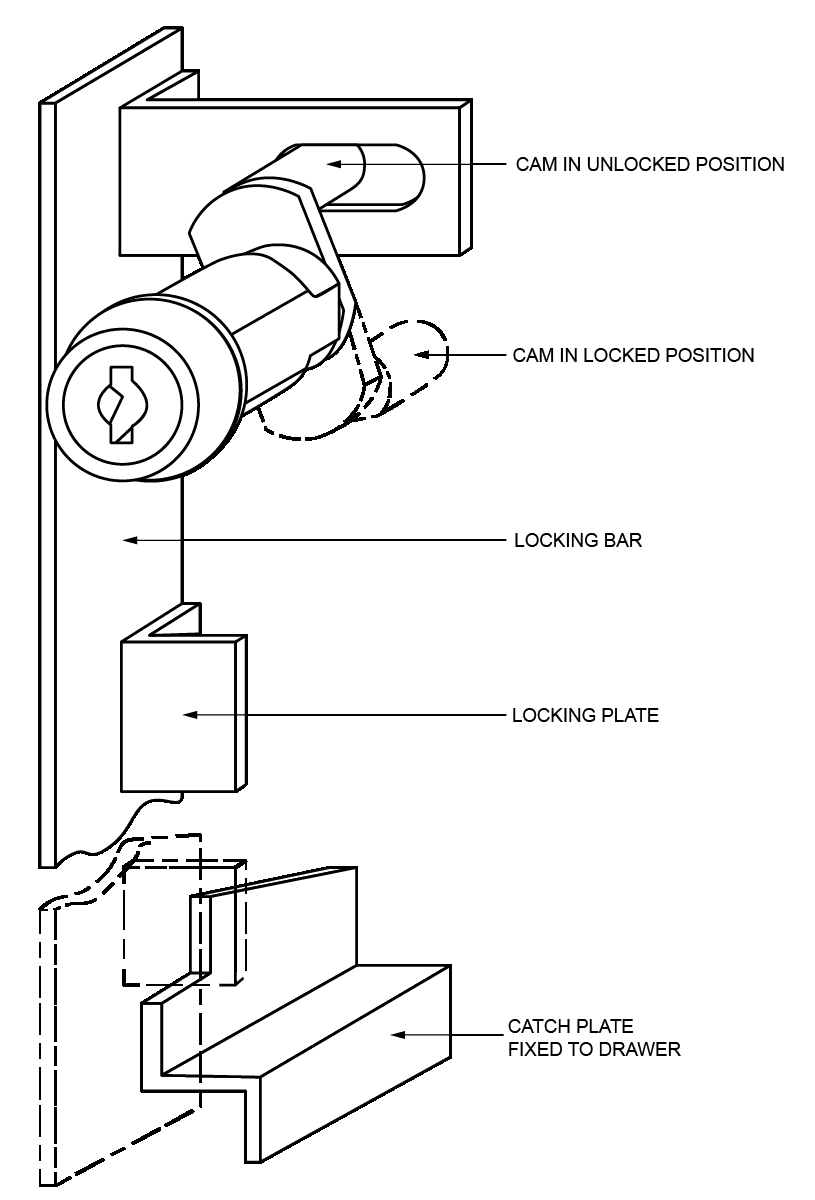 CAM IN UNLOCKED POSITION

CAM IN LOCKED POSITION

LOCKING BAR

LOCKING PLATE

CATCH PLATE
FIXED TO DRAWER